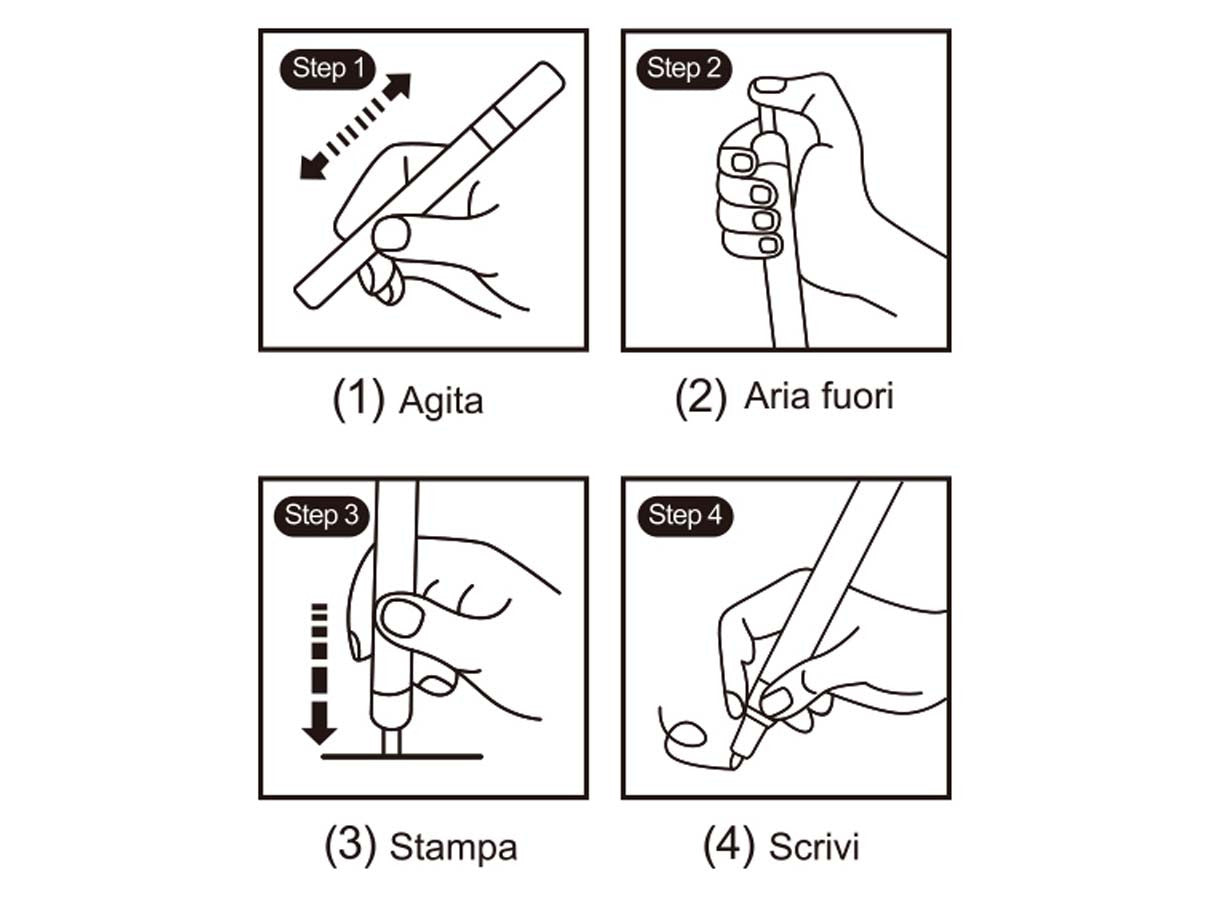 Step 1

(1) Agita

Step 2

(2) Aria fuori

Step 3

(3) Stampa

Step 4

(4) Scrivi